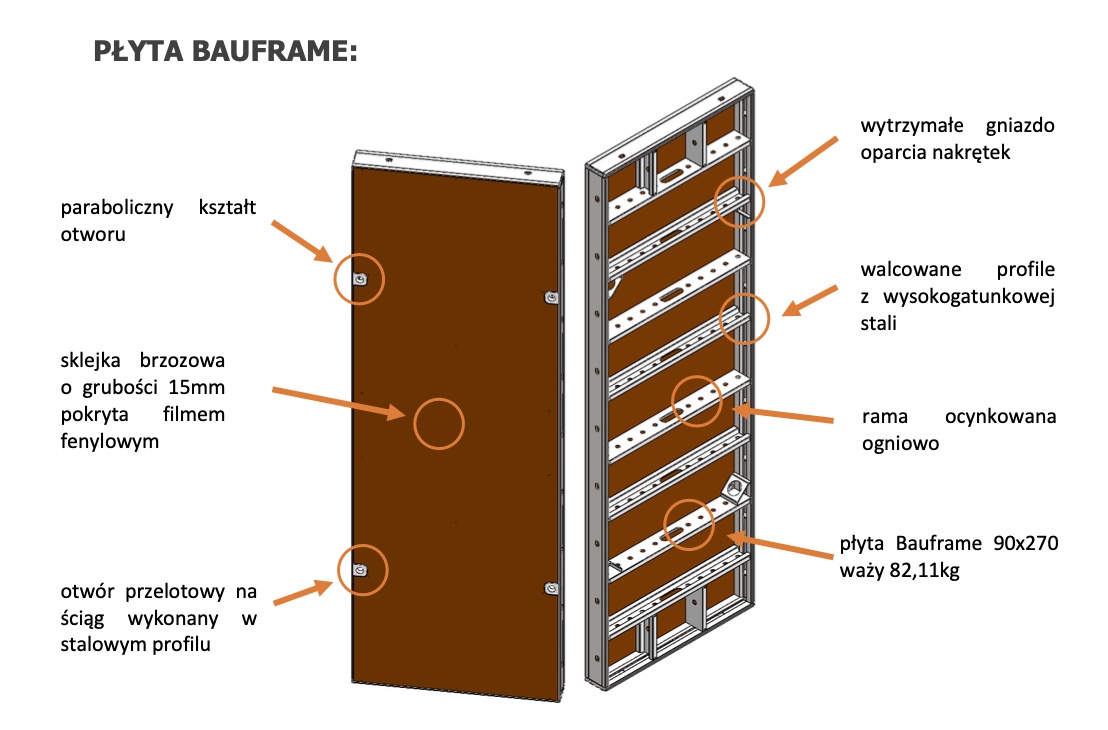 PŁYTA BAUFRAME:

paraboliczny kształt otworu

sklejka brzozowa o grubości 15mm pokryta filmem fenylowym

otwór przelotowy na ściąg wykonany w stalowym profilu

wytrzymałe gniazdo oparcia nakrętek

walcowane profile z wysokogatunkowej stali

rama ocynkowana ogniowo

płyta Bauframe 90x270 waży 82,11kg