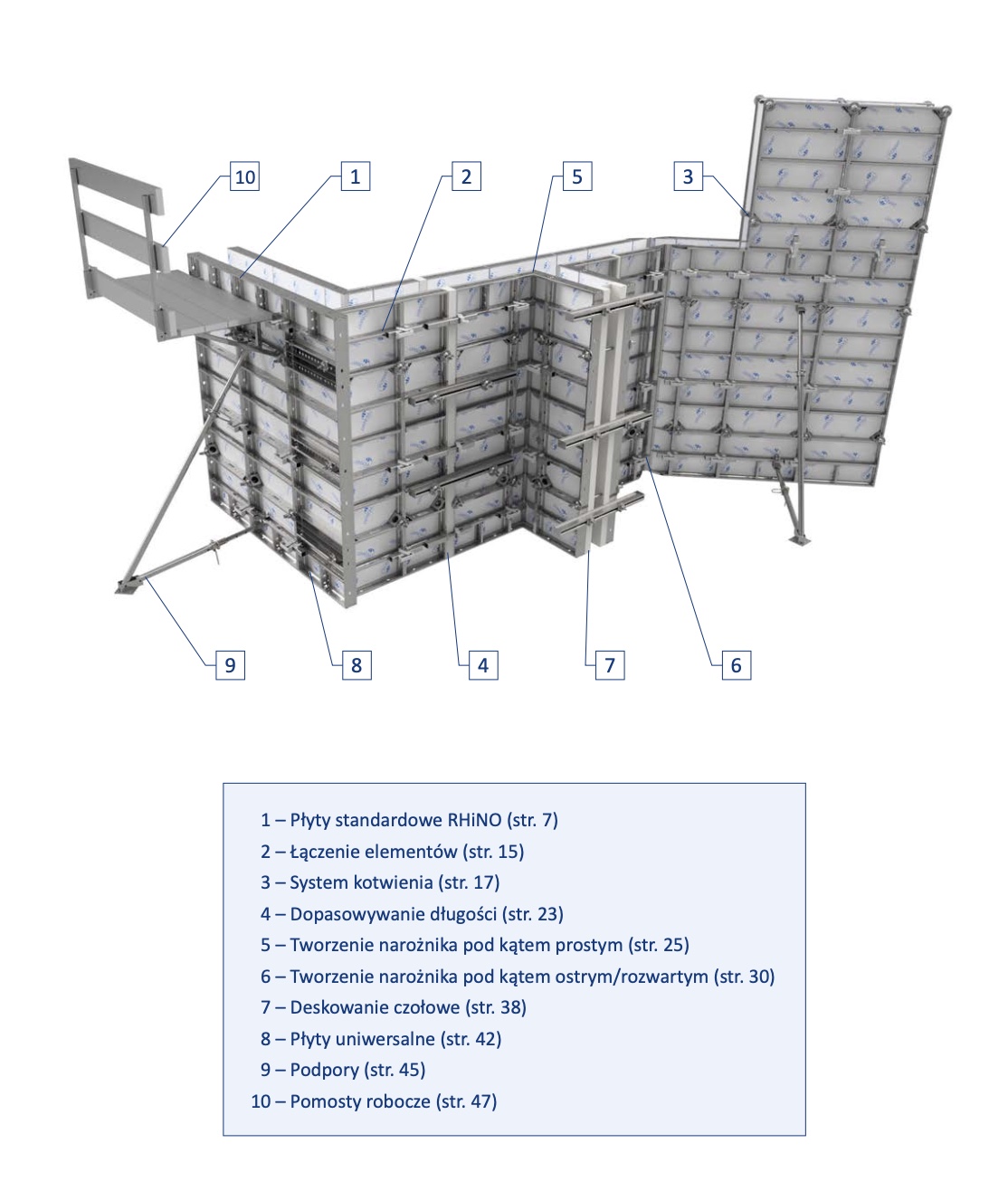 10
1
2
5
3
9
8
4
7
6

1 – Płyty standardowe RHiNO (str. 7)
2 – Łączenie elementów (str. 15)
3 – System kotwienia (str. 17)
4 – Dopasowywanie długości (str. 23)
5 – Tworzenie narożnika pod kątem prostym (str. 25)
6 – Tworzenie narożnika pod kątem ostrym/rozwartym (str. 30)
7 – Deskowanie czołowe (str. 38)
8 – Płyty uniwersalne (str. 42)
9 – Podpory (str. 45)
10 – Pomosty robocze (str. 47)